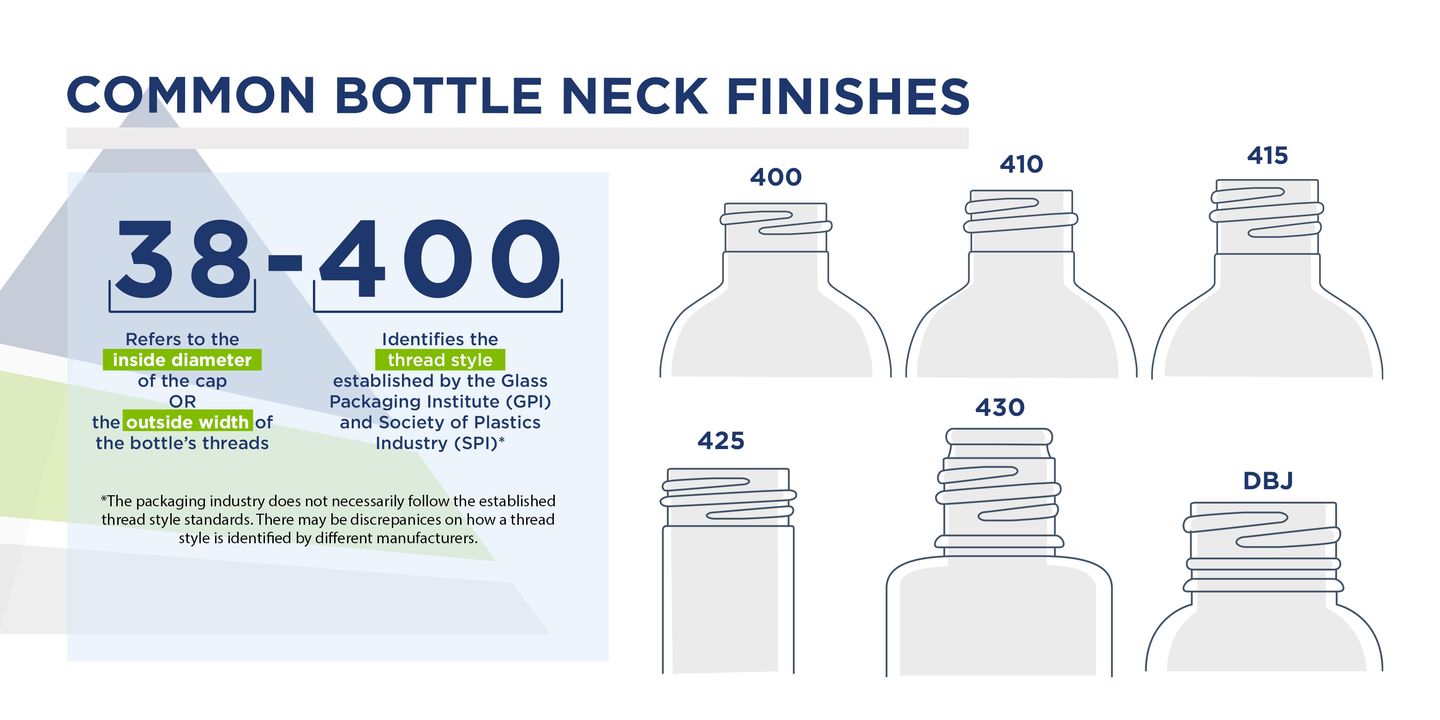 COMMON BOTTLE NECK FINISHES

38-400

Refers to the inside diameter of the cap OR the outside width of the bottle's threads

Identifies the thread style established by the Glass Packaging Institute (GPI) and Society of Plastics Industry (SPI)*

*The packaging industry does not necessarily follow the established thread style standards. There may be discrepanices on how a thread style is identified by different manufacturers.

400

410

415

425

430

DBJ